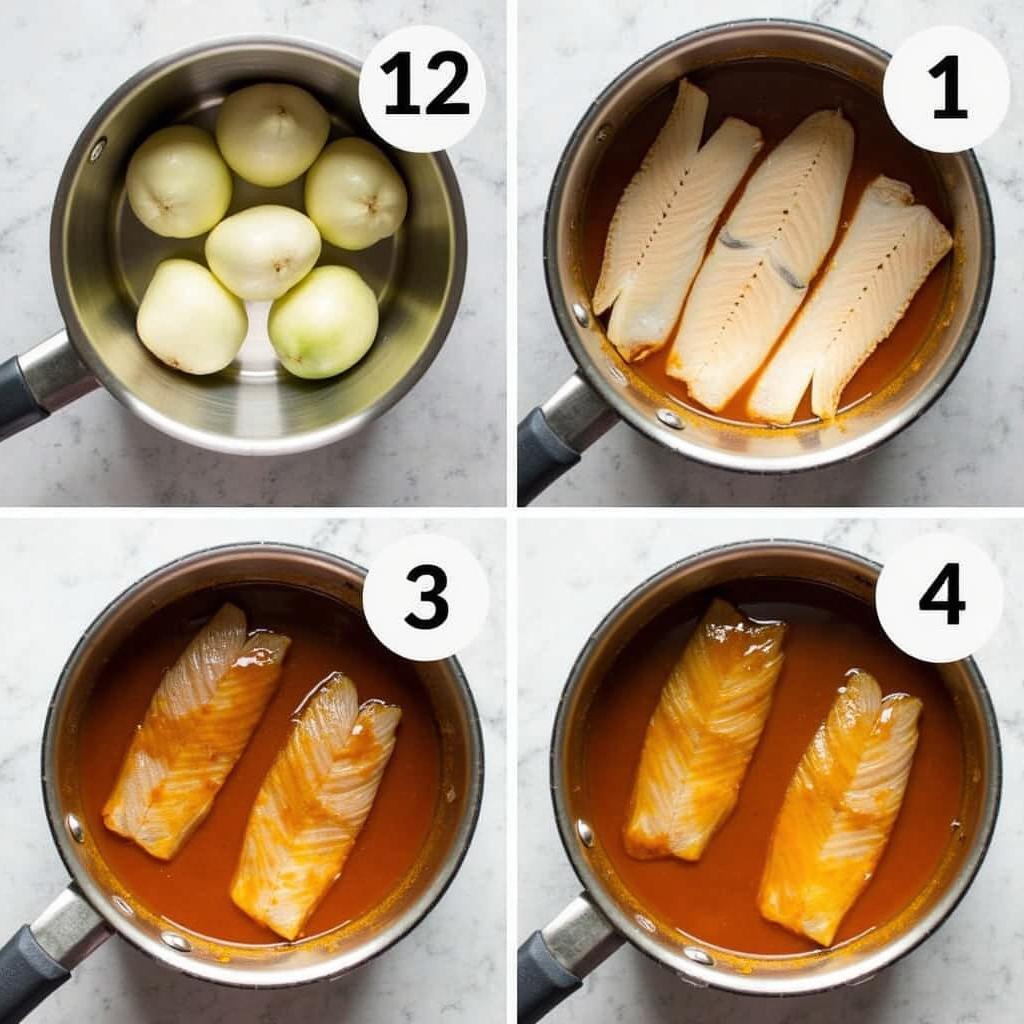 12

1

3

4